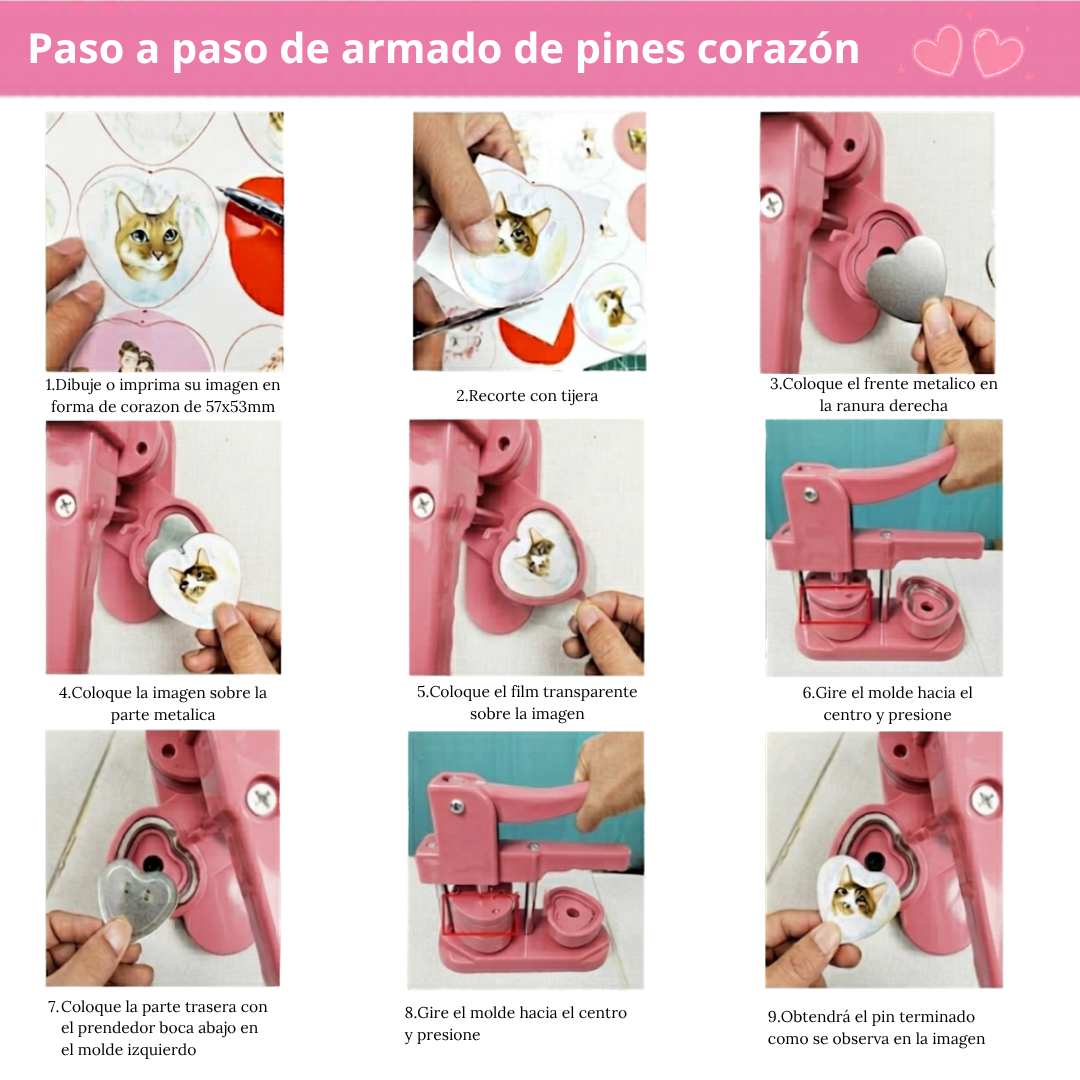 Paso a paso de armado de pines corazón

1.Dibuje o imprima su imagen en forma de corazon de 57x53mm

2.Recorte con tijera

3.Coloque el frente metalico en la ranura derecha

4.Coloque la imagen sobre la parte metalica

5.Coloque el film transparente sobre la imagen

6.Gire el molde hacia el centro y presione

7.Coloque la parte trasera con el prendedor boca abajo en el molde izquierdo

8.Gire el molde hacia el centro y presione

9.Obtendrá el pin terminado como se observa en la imagen